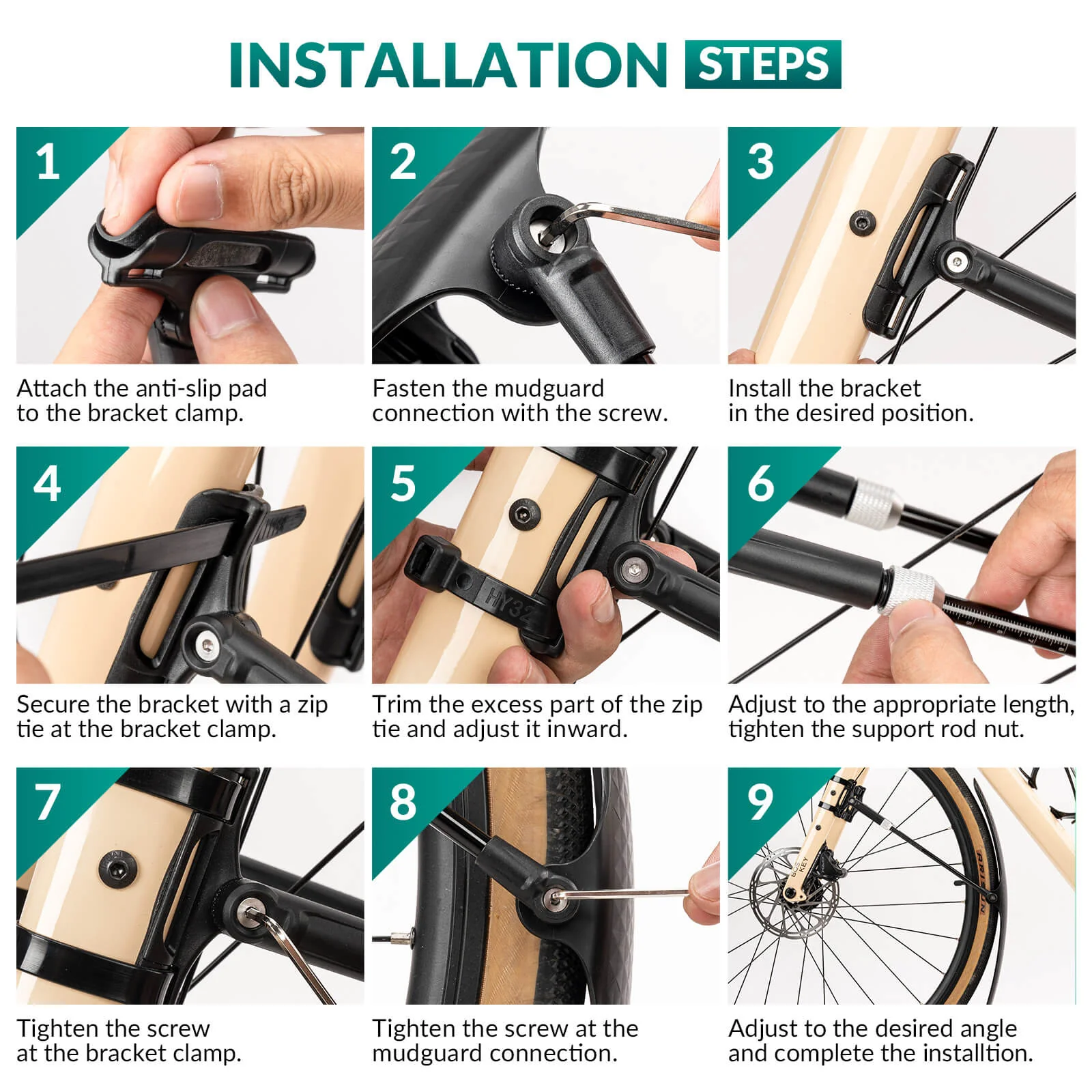 INSTALLATION STEPS

1

Attach the anti-slip pad to the bracket clamp.

2

Fasten the mudguard connection with the screw.

3

Install the bracket in the desired position.

4

Secure the bracket with a zip tie at the bracket clamp.

5

HY32

Trim the excess part of the zip tie and adjust it inward.

6

Adjust to the appropriate length, tighten the support rod nut.

7

Tighten the screw at the bracket clamp.

8

Tighten the screw at the mudguard connection.

9

Adjust to the desired angle and complete the installtion.